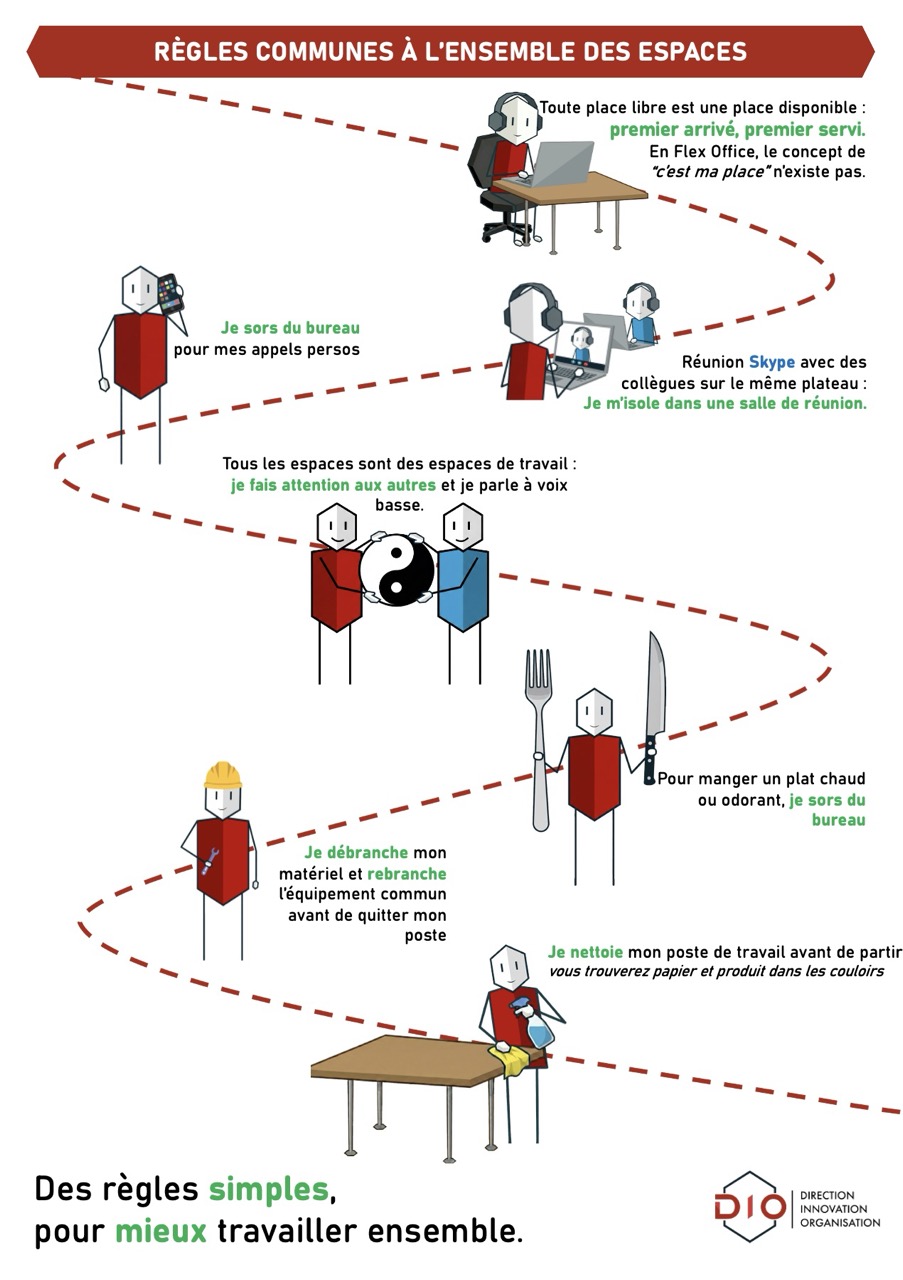 RÈGLES COMMUNES À L'ENSEMBLE DES ESPACES

Toute place libre est une place disponible : premier arrivé, premier servi. En Flex Office, le concept de "c'est ma place" n'existe pas.

Je sors du bureau pour mes appels persos

Réunion Skype avec des collègues sur le même plateau : Je m'isole dans une salle de réunion.

Tous les espaces sont des espaces de travail : je fais attention aux autres et je parle à voix basse.

Pour manger un plat chaud ou odorant, je sors du bureau

Je débranche mon matériel et rebranche l'équipement commun avant de quitter mon poste

Je nettoie mon poste de travail avant de partir
vous trouverez papier et produit dans les couloirs

Des règles simples,
pour mieux travailler ensemble.

DIO
DIRECTION
INNOVATION
ORGANISATION